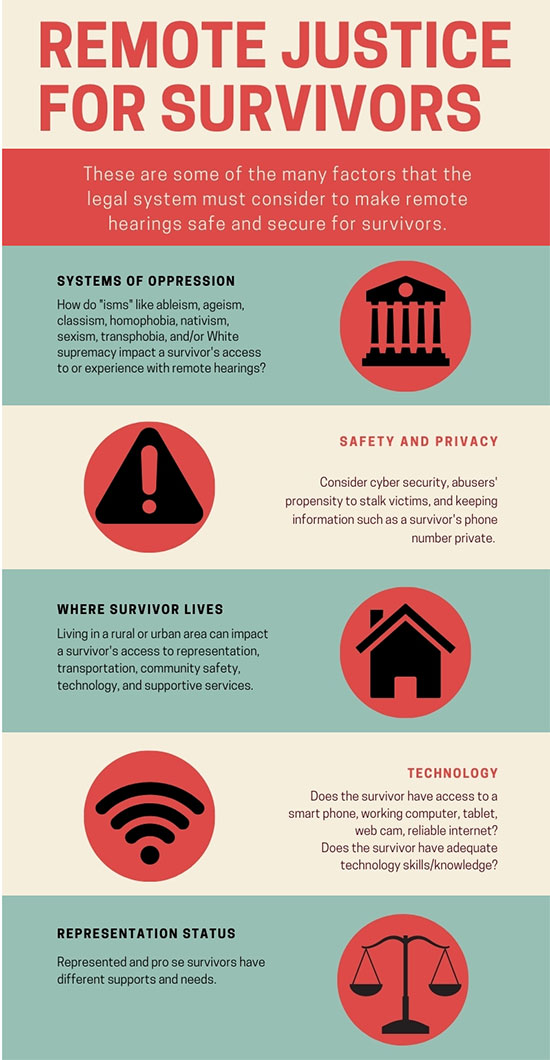 REMOTE JUSTICE FOR SURVIVORS

These are some of the many factors that the legal system must consider to make remote hearings safe and secure for survivors.

SYSTEMS OF OPPRESSION

How do "isms" like ableism, ageism, classism, homophobia, nativism, sexism, transphobia, and/or White supremacy impact a survivor's access to or experience with remote hearings?

SAFETY AND PRIVACY

Consider cyber security, abusers' propensity to stalk victims, and keeping information such as a survivor's phone number private.

WHERE SURVIVOR LIVES

Living in a rural or urban area can impact a survivor's access to representation, transportation, community safety, technology, and supportive services.

TECHNOLOGY

Does the survivor have access to a smart phone, working computer, tablet, web cam, reliable internet? Does the survivor have adequate technology skills/knowledge?

REPRESENTATION STATUS

Represented and pro se survivors have different supports and needs.